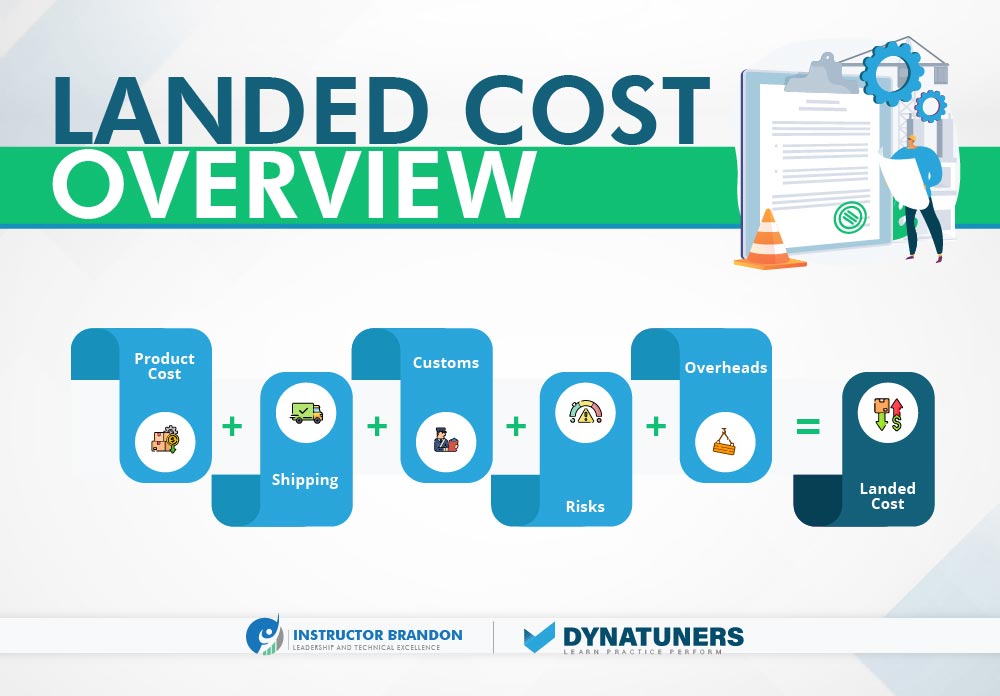 LANDED COST
OVERVIEW

Product Cost + Shipping + Customs + Risks + Overheads = Landed Cost

INSTRUCTOR BRANDON
LEADERSHIP AND TECHNICAL EXCELLENCE

DYNATUNERS
LEARN PRACTICE PERFORM