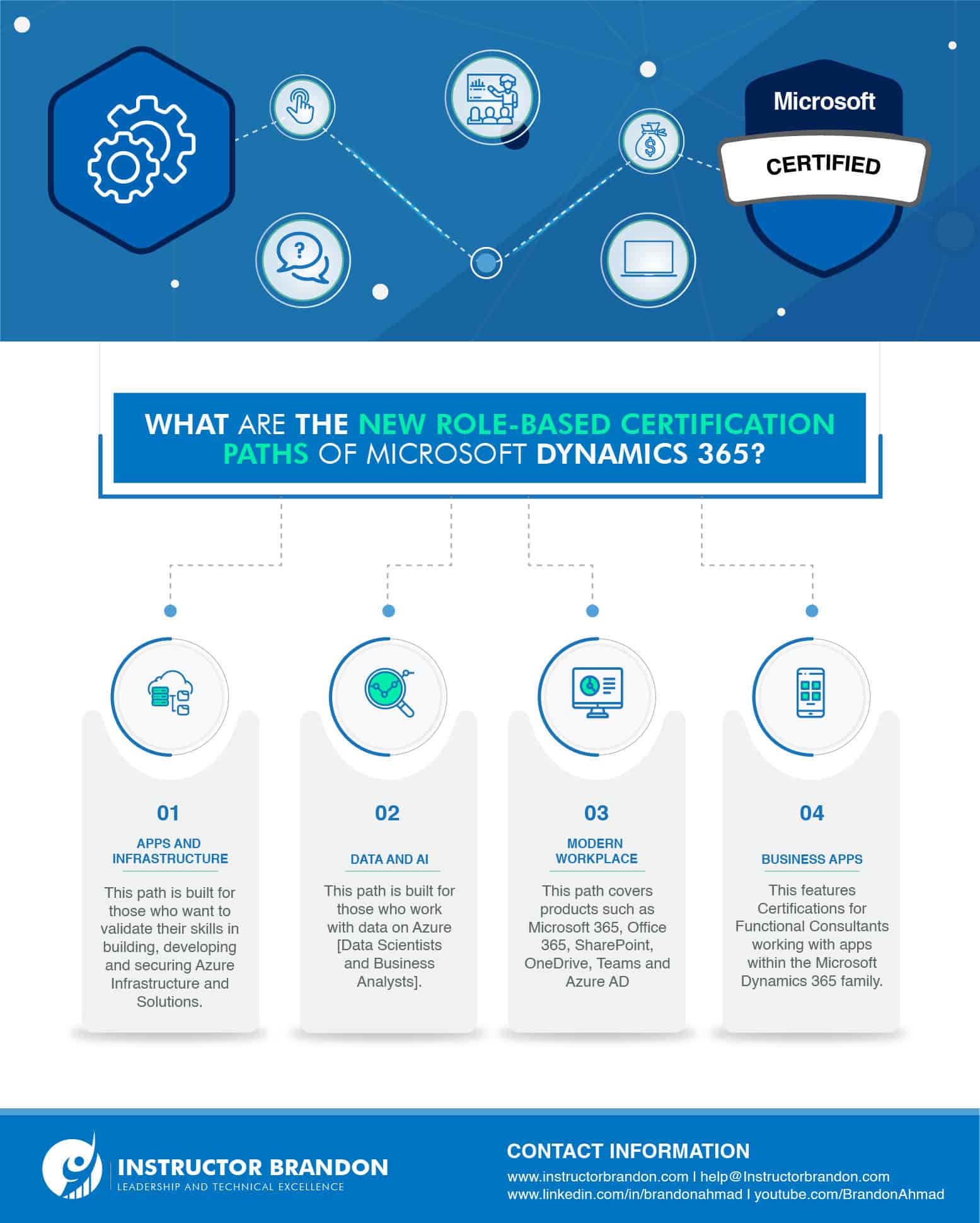 Microsoft

CERTIFIED

WHAT ARE THE NEW ROLE-BASED CERTIFICATION PATHS OF MICROSOFT DYNAMICS 365?

01

APPS AND INFRASTRUCTURE

This path is built for those who want to validate their skills in building, developing and securing Azure Infrastructure and Solutions.

02

DATA AND AI

This path is built for those who work with data on Azure [Data Scientists and Business Analysts].

03

MODERN WORKPLACE

This path covers products such as Microsoft 365, Office 365, SharePoint, OneDrive, Teams and Azure AD

04

BUSINESS APPS

This features Certifications for Functional Consultants working with apps within the Microsoft Dynamics 365 family.

INSTRUCTOR BRANDON
LEADERSHIP AND TECHNICAL EXCELLENCE

CONTACT INFORMATION

www.instructorbrandon.com I help@Instructorbrandon.com
www.linkedin.com/in/brandonahmad I youtube.com/BrandonAhmad