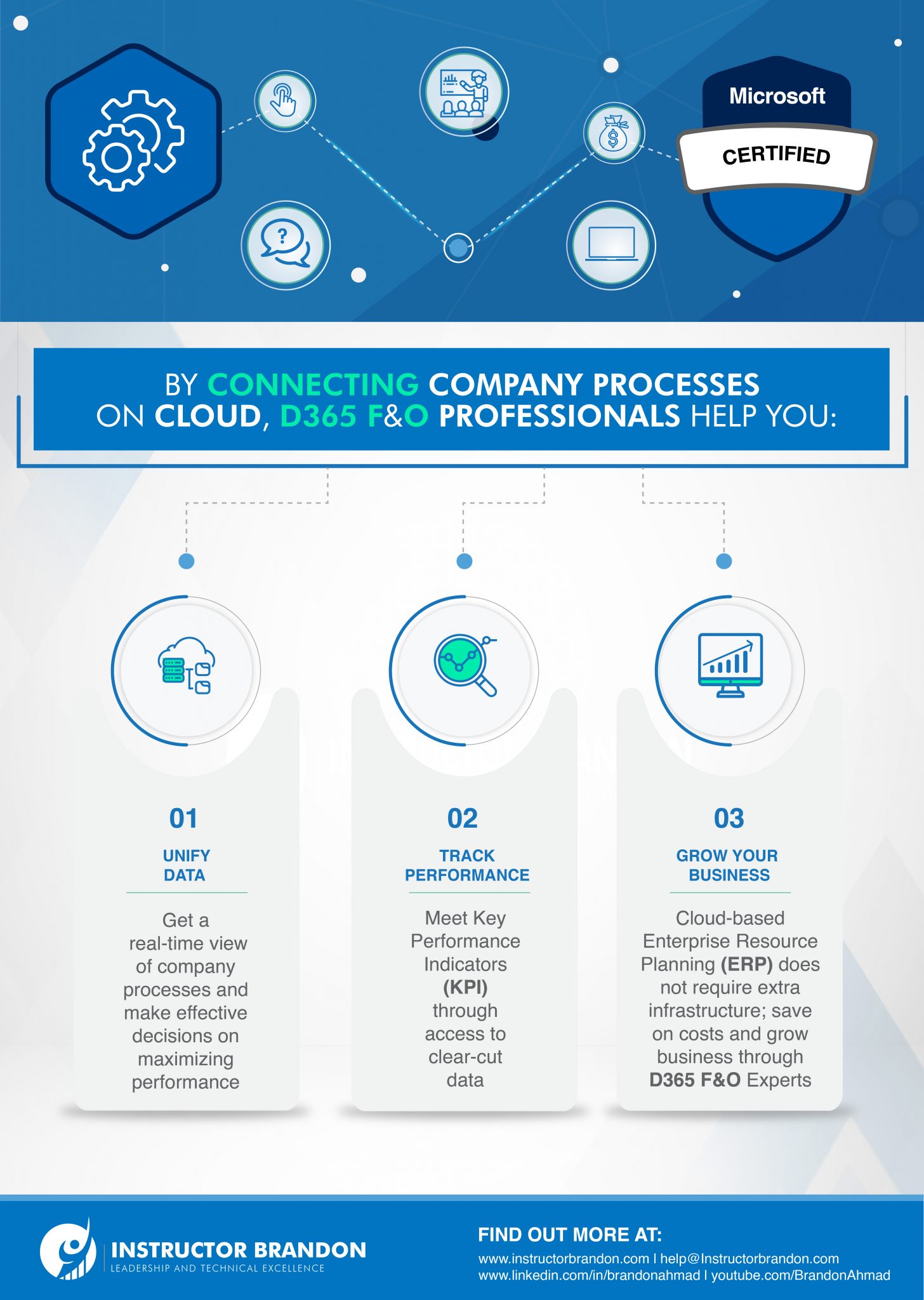 Microsoft
CERTIFIED

BY CONNECTING COMPANY PROCESSES ON CLOUD, D365 F&O PROFESSIONALS HELP YOU:

01
UNIFY DATA
Get a real-time view of company processes and make effective decisions on maximizing performance

02
TRACK PERFORMANCE
Meet Key Performance Indicators (KPI) through access to clear-cut data

03
GROW YOUR BUSINESS
Cloud-based Enterprise Resource Planning (ERP) does not require extra infrastructure; save on costs and grow business through D365 F&O Experts

INSTRUCTOR BRANDON
LEADERSHIP AND TECHNICAL EXCELLENCE

FIND OUT MORE AT:
www.instructorbrandon.com I help@Instructorbrandon.com
www.linkedin.com/in/brandonahmad I youtube.com/BrandonAhmad